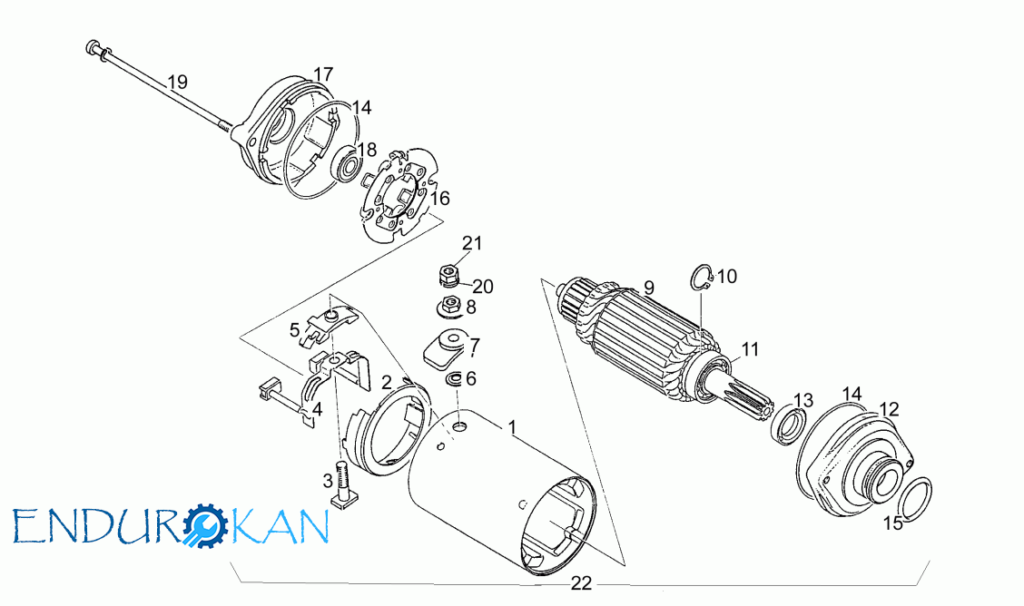 19
17
14
18
16
21
20
8
7
6
5
2
4
3
1
9
10
11
13
14
12
15
22
ENDUROKAN